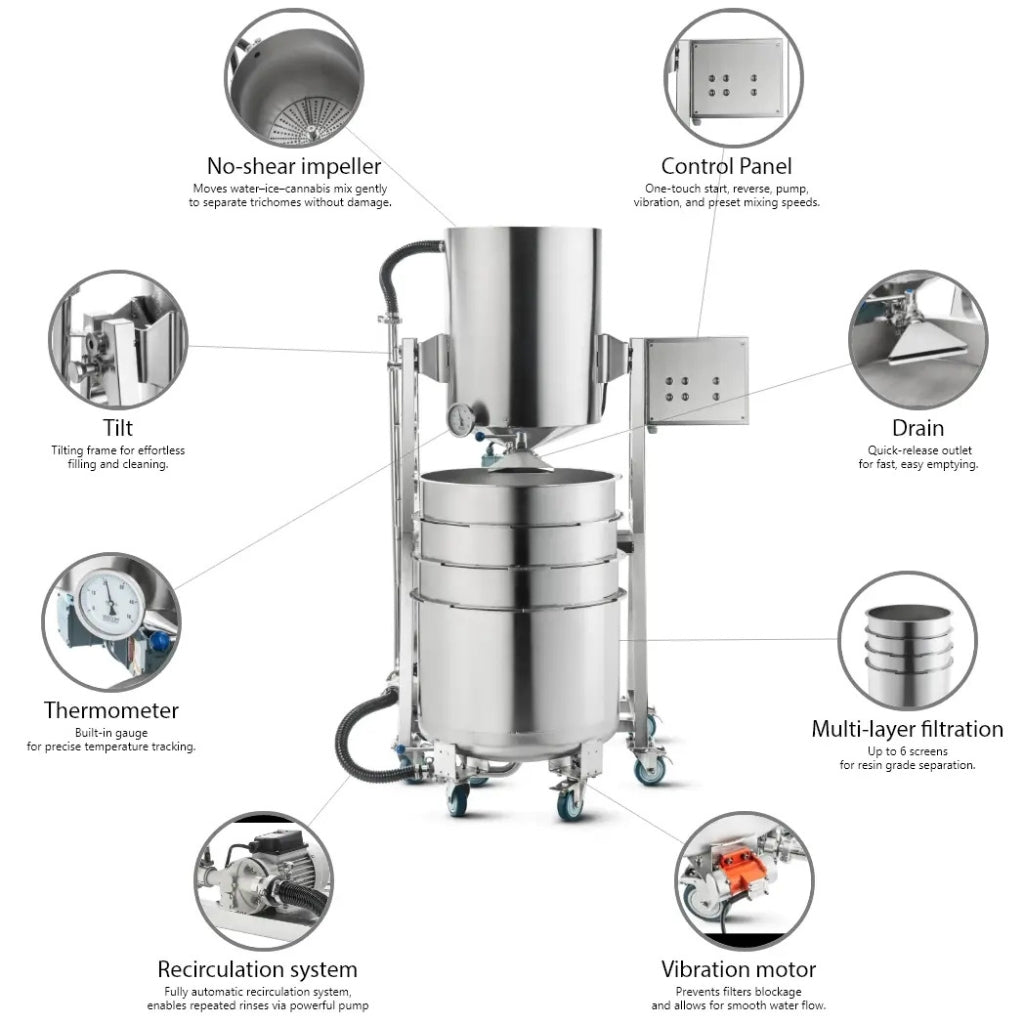 No-shear impeller
Moves water–ice–cannabis mix gently to separate trichomes without damage.

Control Panel
One-touch start, reverse, pump, vibration, and preset mixing speeds.

Tilt
Tilting frame for effortless filling and cleaning.

Drain
Quick-release outlet for fast, easy emptying.

Thermometer
Built-in gauge for precise temperature tracking.

Multi-layer filtration
Up to 6 screens for resin grade separation.

Recirculation system
Fully automatic recirculation system, enables repeated rinses via powerful pump

Vibration motor
Prevents filters blockage and allows for smooth water flow.