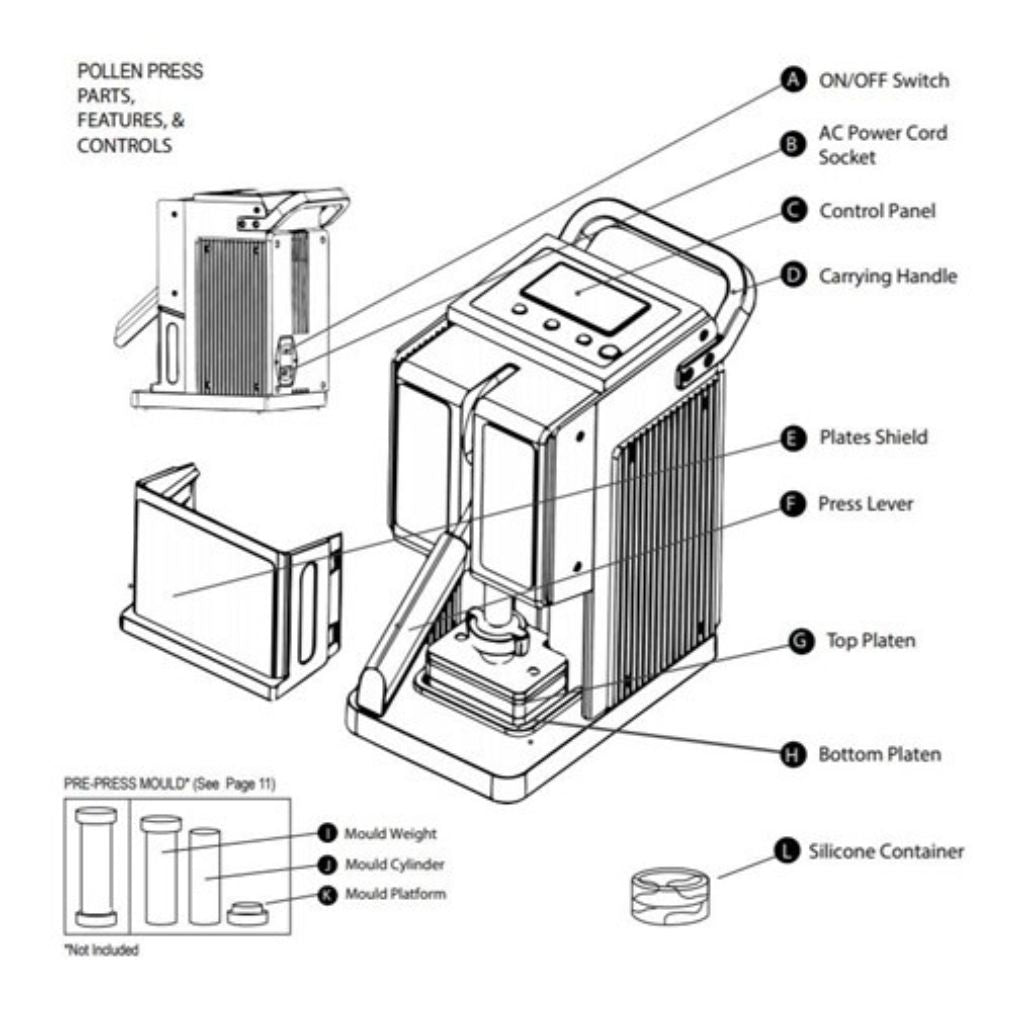 POLLEN PRESS PARTS, FEATURES, & CONTROLS

A ON/OFF Switch

B AC Power Cord Socket

C Control Panel

D Carrying Handle

E Plates Shield

F Press Lever

G Top Platen

H Bottom Platen

PRE-PRESS MOULD* (See Page 11)

I Mould Weight

J Mould Cylinder

K Mould Platform

*Not Included

L Silicone Container